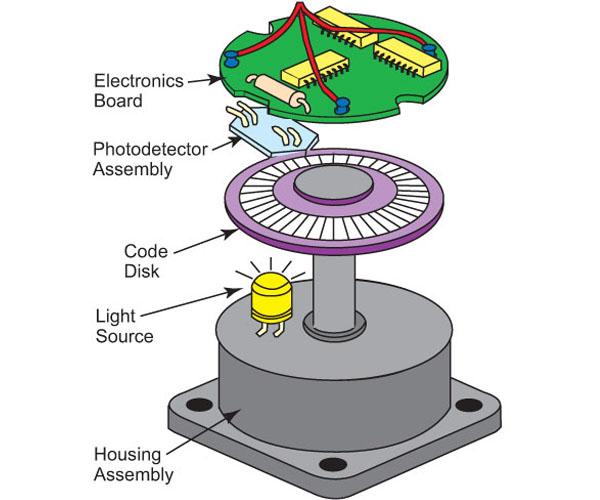 Electronics Board

Photodetector Assembly

Code Disk

Light Source

Housing Assembly